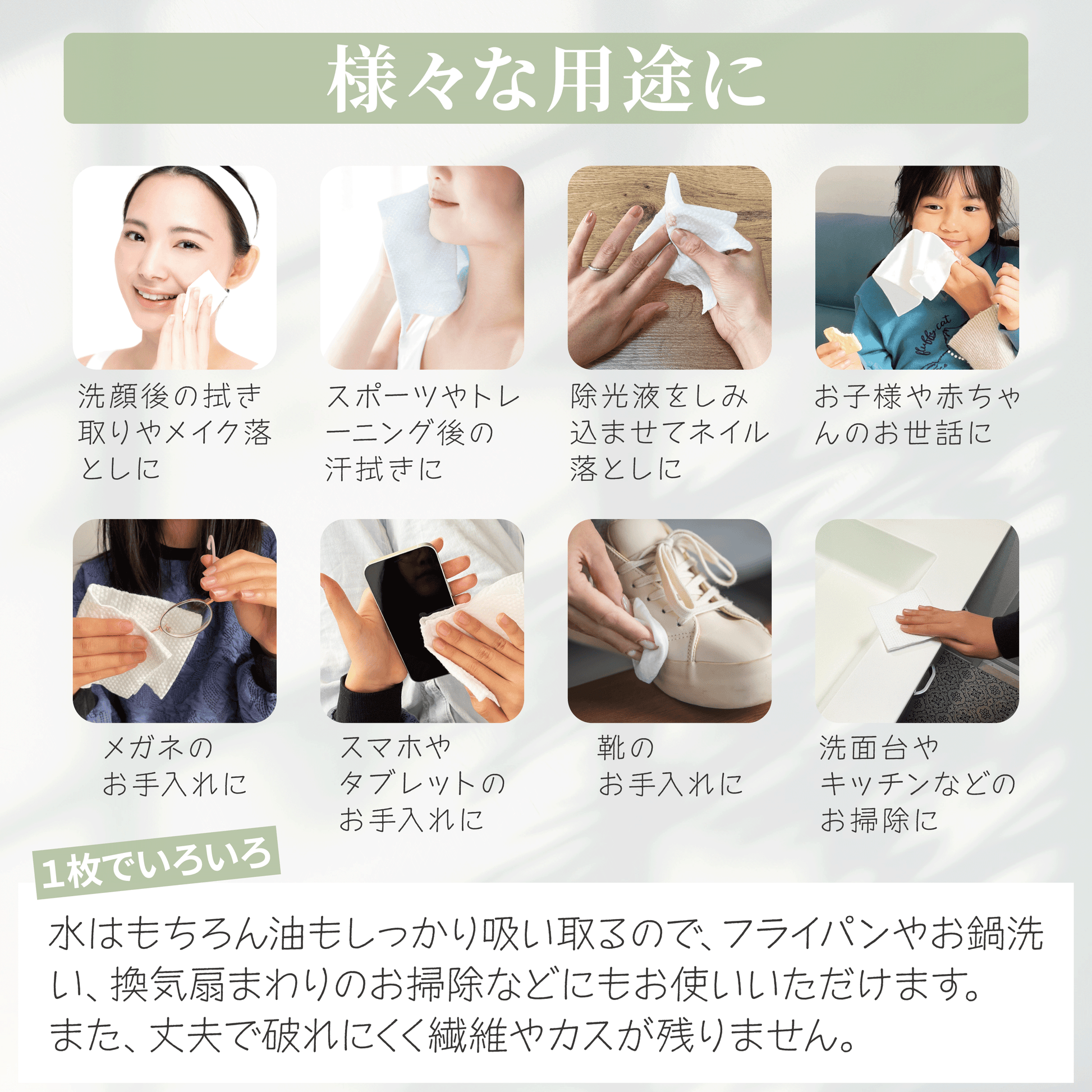 様々な用途に

洗顔後の拭き取りやメイク落としに

スポーツやトレーニング後の汗拭きに

除光液をしみ込ませてネイル落としに

お子様や赤ちゃんのお世話に

fluffy cat

メガネのお手入れに

スマホやタブレットのお手入れに

靴のお手入れに

洗面台やキッチンなどのお掃除に

1枚でいろいろ

水はもちろん油もしっかり吸い取るので、フライパンやお鍋洗い、換気扇まわりのお掃除などにもお使いいただけます。また、丈夫で破れにくく繊維やカスが残りません。